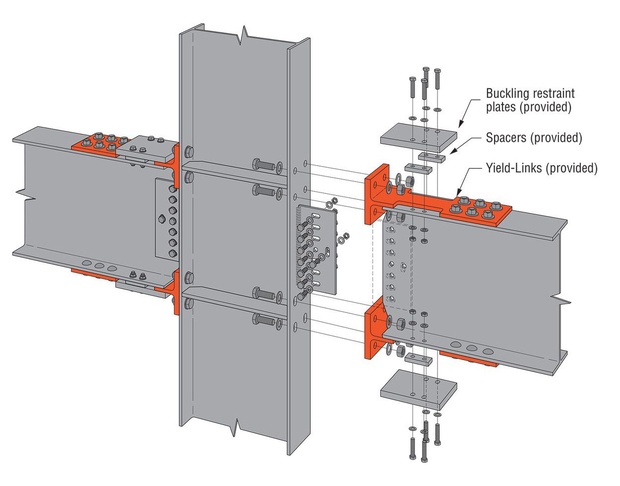 Buckling restraint plates (provided)

Spacers (provided)

Yield-Links (provided)